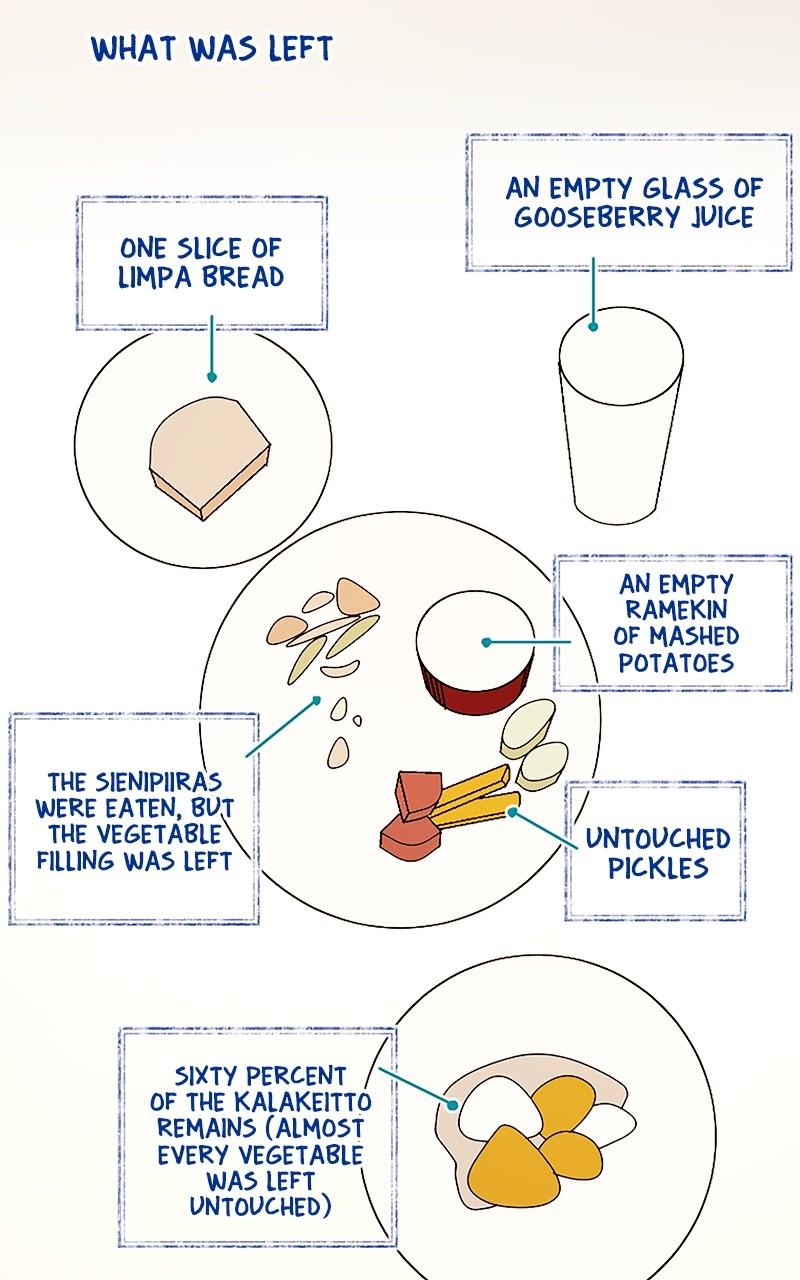 WHAT WAS LEFT

ONE SLICE OF LIMPA BREAD

AN EMPTY GLASS OF GOOSEBERRY JUICE

AN EMPTY RAMEKIN OF MASHED POTATOES

THE SIENIPIIRAS WERE EATEN, BUT THE VEGETABLE FILLING WAS LEFT

UNTOUCHED PICKLES

SIXTY PERCENT OF THE KALAKEITTO REMAINS (ALMOST EVERY VEGETABLE WAS LEFT UNTOUCHED)