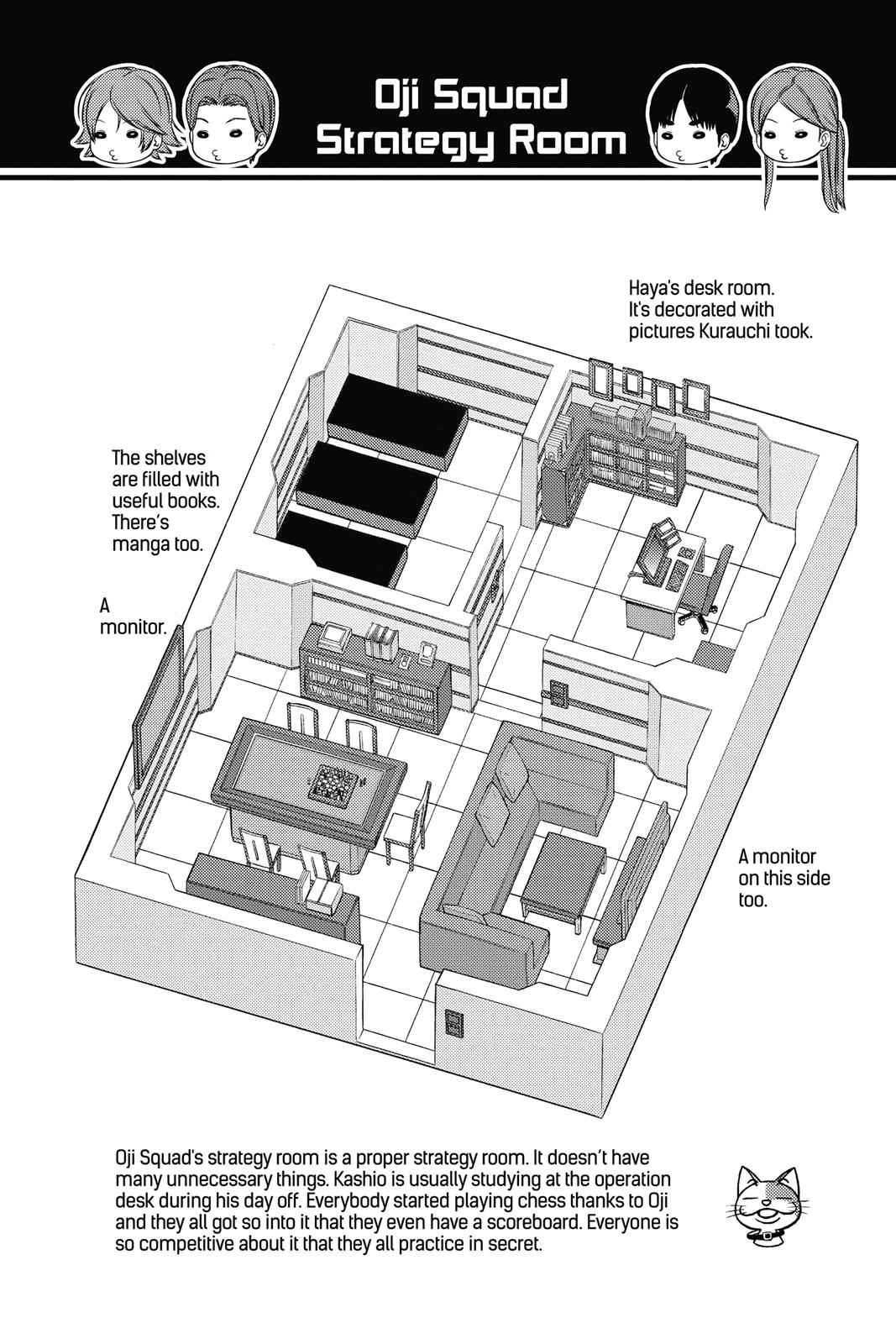 Oji Squad Strategy Room

Haya's desk room. It's decorated with pictures Kurauchi took.

The shelves are filled with useful books. There's manga too.

A monitor.

A monitor on this side too.

Oji Squad's strategy room is a proper strategy room. It doesn't have many unnecessary things. Kashio is usually studying at the operation desk during his day off. Everybody started playing chess thanks to Oji and they all got so into it that they even have a scoreboard. Everyone is so competitive about it that they all practice in secret.