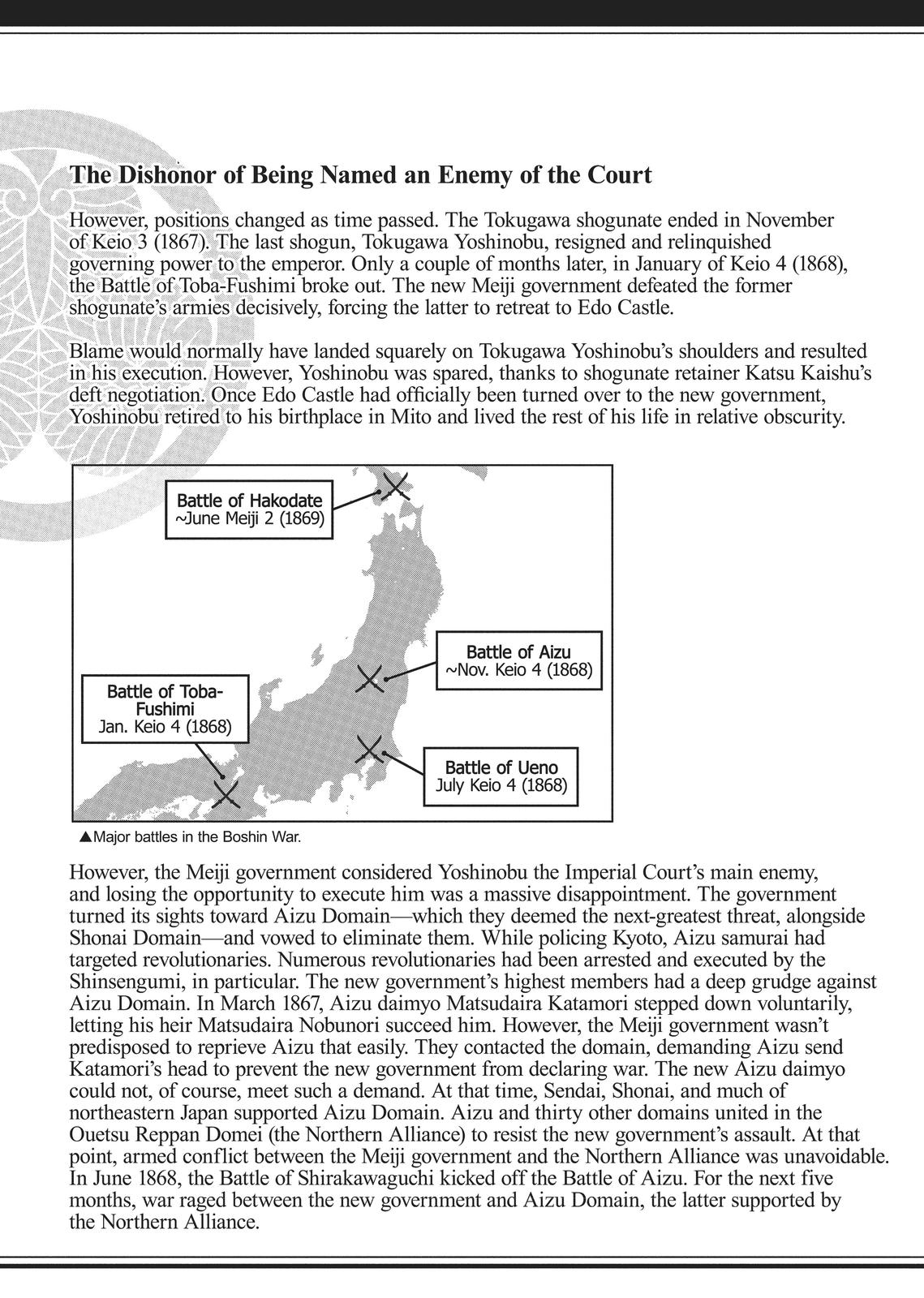 The Dishonor of Being Named an Enemy of the Court

However, positions changed as time passed. The Tokugawa shogunate ended in November of Keio 3 (1867). The last shogun, Tokugawa Yoshinobu, resigned and relinquished governing power to the emperor. Only a couple of months later, in January of Keio 4 (1868), the Battle of Toba-Fushimi broke out. The new Meiji government defeated the former shogunate's armies decisively, forcing the latter to retreat to Edo Castle.

Blame would normally have landed squarely on Tokugawa Yoshinobu's shoulders and resulted in his execution. However, Yoshinobu was spared, thanks to shogunate retainer Katsu Kaishu's deft negotiation. Once Edo Castle had officially been turned over to the new government, Yoshinobu retired to his birthplace in Mito and lived the rest of his life in relative obscurity.

Battle of Hakodate
~June Meiji 2 (1869)

Battle of Aizu
~Nov. Keio 4 (1868)

Battle of Toba-Fushimi
Jan. Keio 4 (1868)

Battle of Ueno
July Keio 4 (1868)

▲Major battles in the Boshin War.

However, the Meiji government considered Yoshinobu the Imperial Court's main enemy, and losing the opportunity to execute him was a massive disappointment. The government turned its sights toward Aizu Domain—which they deemed the next-greatest threat, alongside Shonai Domain—and vowed to eliminate them. While policing Kyoto, Aizu samurai had targeted revolutionaries. Numerous revolutionaries had been arrested and executed by the Shinsengumi, in particular. The new government's highest members had a deep grudge against Aizu Domain. In March 1867, Aizu daimyo Matsudaira Katamori stepped down voluntarily, letting his heir Matsudaira Nobunori succeed him. However, the Meiji government wasn't predisposed to reprieve Aizu that easily. They contacted the domain, demanding Aizu send Katamori's head to prevent the new government from declaring war. The new Aizu daimyo could not, of course, meet such a demand. At that time, Sendai, Shonai, and much of northeastern Japan supported Aizu Domain. Aizu and thirty other domains united in the Ouetsu Reppan Domei (the Northern Alliance) to resist the new government's assault. At that point, armed conflict between the Meiji government and the Northern Alliance was unavoidable. In June 1868, the Battle of Shirakawaguchi kicked off the Battle of Aizu. For the next five months, war raged between the new government and Aizu Domain, the latter supported by the Northern Alliance.