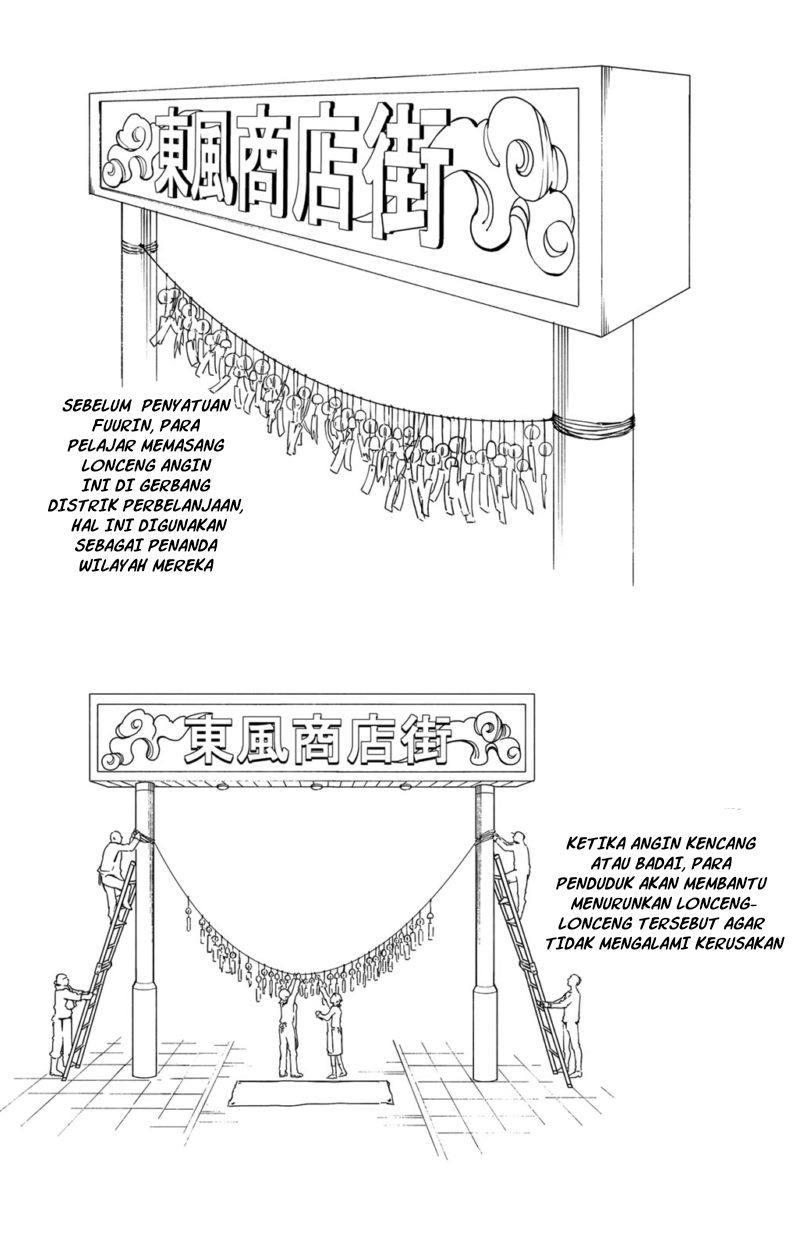 東風商店街

SEBELUM PENYATUAN FUURIN, PARA PELAJAR MEMASANG LONCENG ANGIN INI DI GERBANG DISTRIK PERBELANJAAN, HAL INI DIGUNAKAN SEBAGAI PENANDA WILAYAH MEREKA

東風商店街

KETIKA ANGIN KENCANG ATAU BADAI, PARA PENDUDUK AKAN MEMBANTU MENURUNKAN LONCENG-LONCENG TERSEBUT AGAR TIDAK MENGALAMI KERUSAKAN